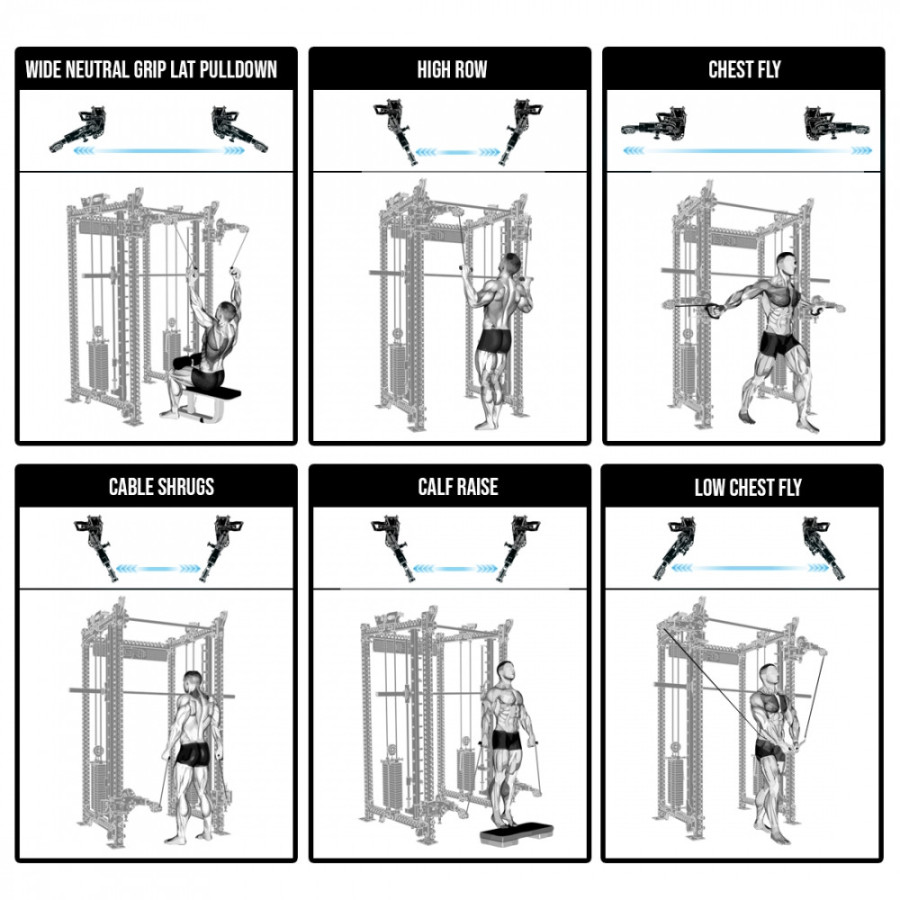 WIDE NEUTRAL GRIP LAT PULLDOWN

HIGH ROW

CHEST FLY

CABLE SHRUGS

CALF RAISE

LOW CHEST FLY